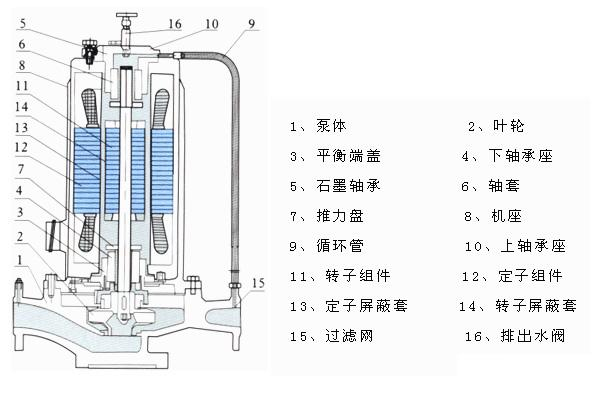 5
6
8
11
14
13
12
7
4
3
2
1
16
10
9
15

1、泵体 2、叶轮
3、平衡端盖 4、下轴承座
5、石墨轴承 6、轴套
7、推力盘 8、机座
9、循环管 10、上轴承座
11、转子组件 12、定子组件
13、定子屏蔽套 14、转子屏蔽套
15、过滤网 16、排出水阀